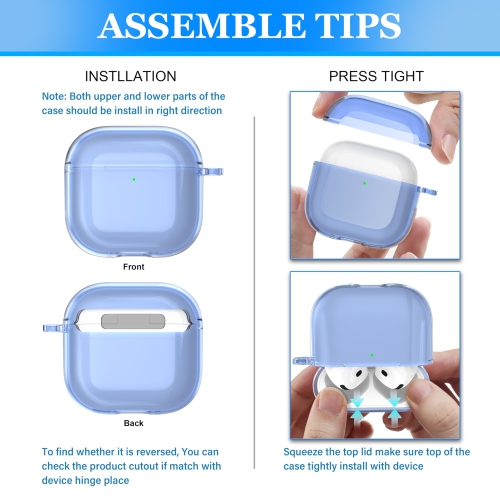 ASSEMBLE TIPS

INSTLLATION

Note: Both upper and lower parts of the case should be install in right direction

Front

Back

To find whether it is reversed, You can check the product cutout if match with device hinge place

PRESS TIGHT

Squeeze the top lid make sure top of the case tightly install with device