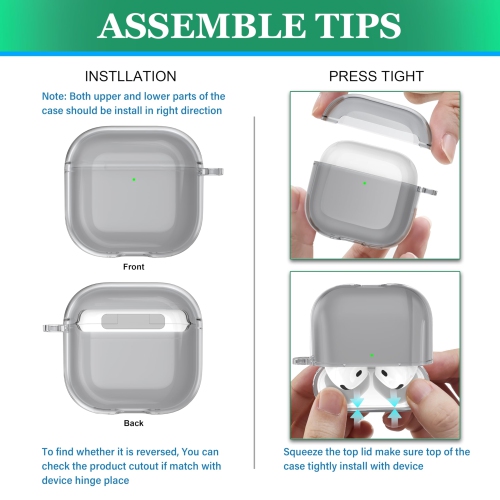 ASSEMBLE TIPS

INSTLLATION

Note: Both upper and lower parts of the case should be install in right direction

Front

Back

To find whether it is reversed, You can check the product cutout if match with device hinge place

PRESS TIGHT

Squeeze the top lid make sure top of the case tightly install with device