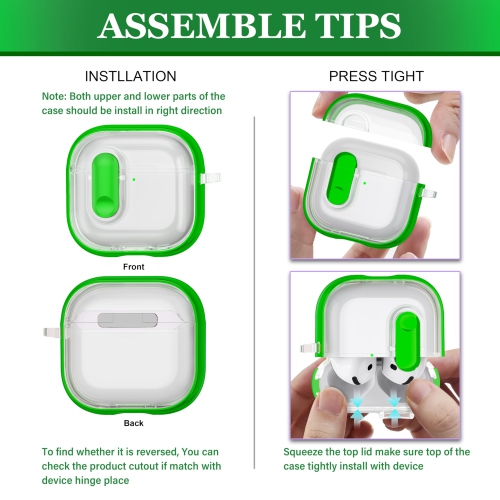 ASSEMBLE TIPS

INSTLLATION

Note: Both upper and lower parts of the case should be install in right direction

Front

Back

To find whether it is reversed, You can check the product cutout if match with device hinge place

PRESS TIGHT

Squeeze the top lid make sure top of the case tightly install with device