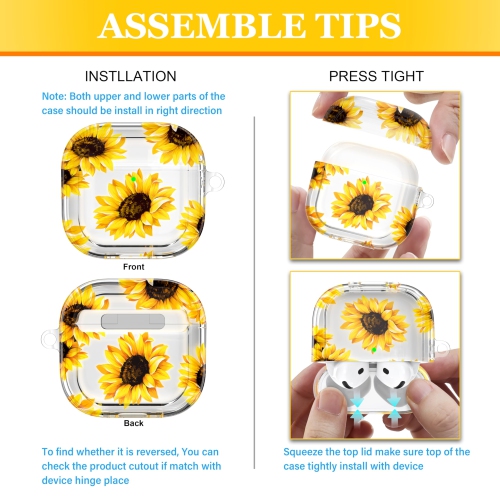 ASSEMBLE TIPS

INSTLLATION

Note: Both upper and lower parts of the case should be install in right direction

Front

Back

To find whether it is reversed, You can check the product cutout if match with device hinge place

PRESS TIGHT

Squeeze the top lid make sure top of the case tightly install with device