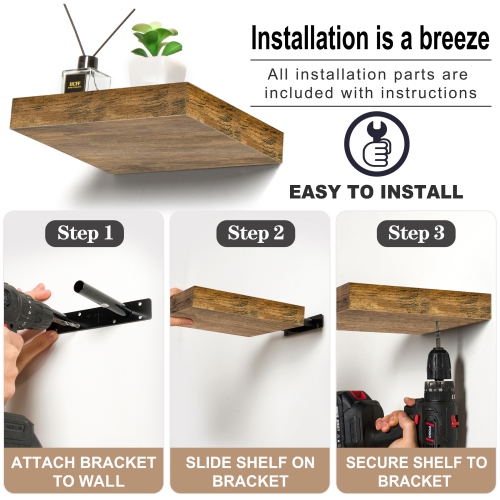 Installation is a breeze

All installation parts are included with instructions

EASY TO INSTALL

Step 1

ATTACH BRACKET TO WALL

Step 2

SLIDE SHELF ON BRACKET

Step 3

SECURE SHELF TO BRACKET