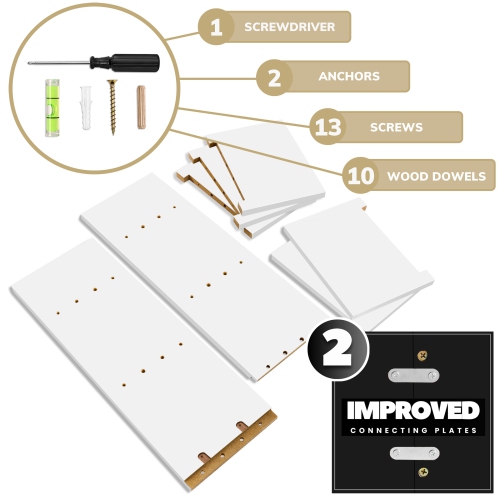 1 SCREWDRIVER

2 ANCHORS

13 SCREWS

10 WOOD DOWELS

2

IMPROVED
CONNECTING PLATES