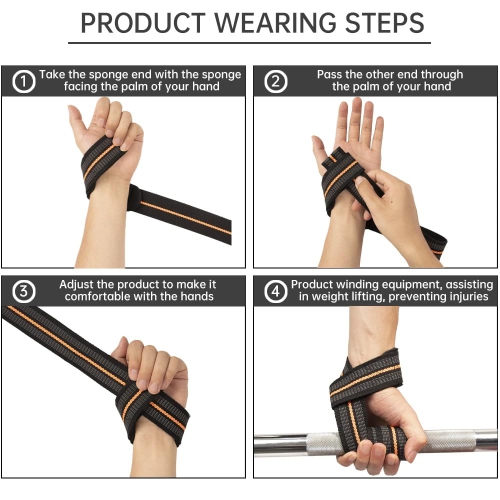 PRODUCT WEARING STEPS

1 Take the sponge end with the sponge facing the palm of your hand

2 Pass the other end through the palm of your hand

3 Adjust the product to make it comfortable with the hands

4 Product winding equipment, assisting in weight lifting, preventing injuries