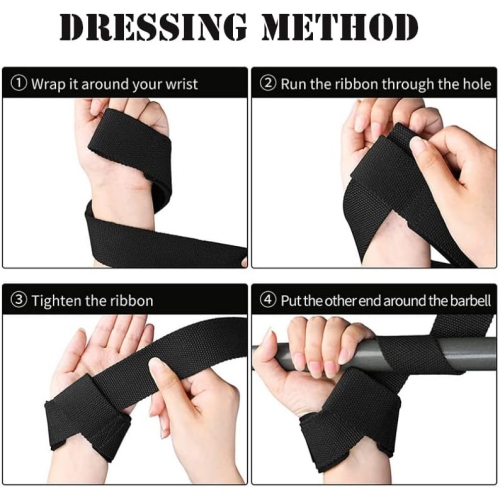 DRESSING METHOD

① Wrap it around your wrist

② Run the ribbon through the hole

③ Tighten the ribbon

④ Put the other end around the barbell