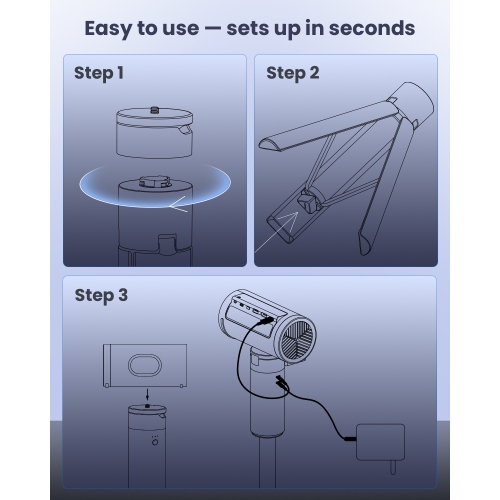 Easy to use — sets up in seconds

Step 1

Step 2

Step 3