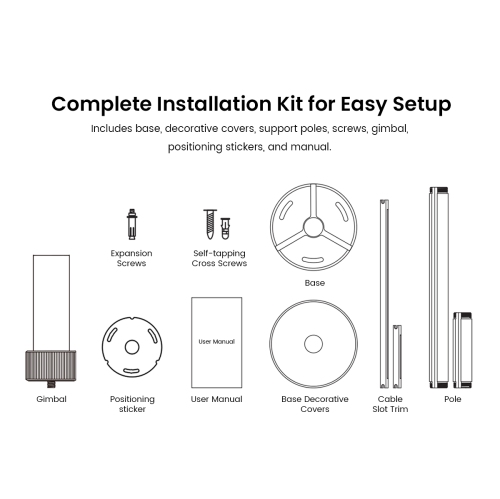 Complete Installation Kit for Easy Setup

Includes base, decorative covers, support poles, screws, gimbal, positioning stickers, and manual.

Expansion Screws

Self-tapping Cross Screws

Base

User Manual

Gimbal

Positioning sticker

User Manual

Base Decorative Covers

Cable Slot Trim

Pole