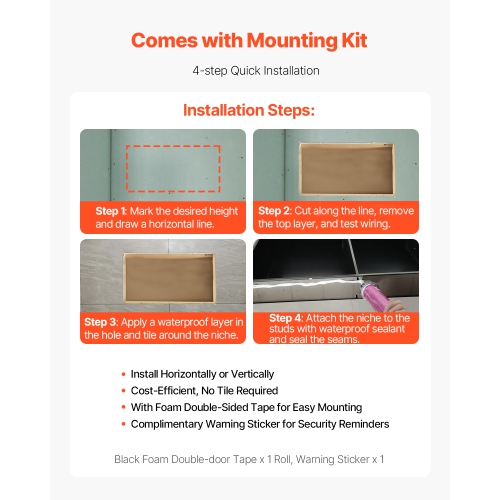 Comes with Mounting Kit

4-step Quick Installation

Installation Steps:

Step 1: Mark the desired height and draw a horizontal line.

Step 2: Cut along the line, remove the top layer, and test wiring.

Step 3: Apply a waterproof layer in the hole and tile around the niche.

Step 4: Attach the niche to the studs with waterproof sealant and seal the seams.

• Install Horizontally or Vertically
• Cost-Efficient, No Tile Required
• With Foam Double-Sided Tape for Easy Mounting
• Complimentary Warning Sticker for Security Reminders

Black Foam Double-door Tape x 1 Roll, Warning Sticker x 1