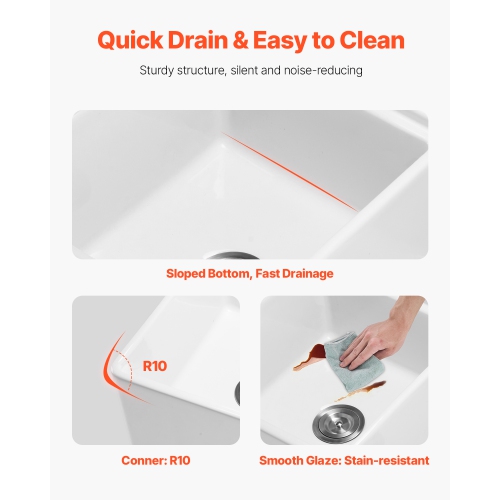 Quick Drain & Easy to Clean

Sturdy structure, silent and noise-reducing

Sloped Bottom, Fast Drainage

R10

Conner: R10

Smooth Glaze: Stain-resistant