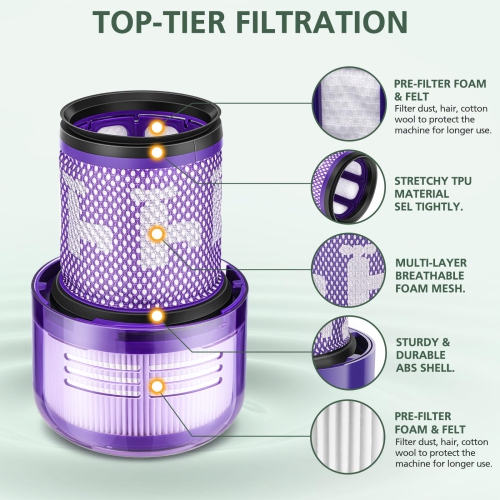 TOP-TIER FILTRATION

PRE-FILTER FOAM & FELT
Filter dust, hair, cotton wool to protect the machine for longer use.

STRETCHY TPU MATERIAL SEL TIGHTLY.

MULTI-LAYER BREATHABLE FOAM MESH.

STURDY & DURABLE ABS SHELL.

PRE-FILTER FOAM & FELT
Filter dust, hair, cotton wool to protect the machine for longer use.