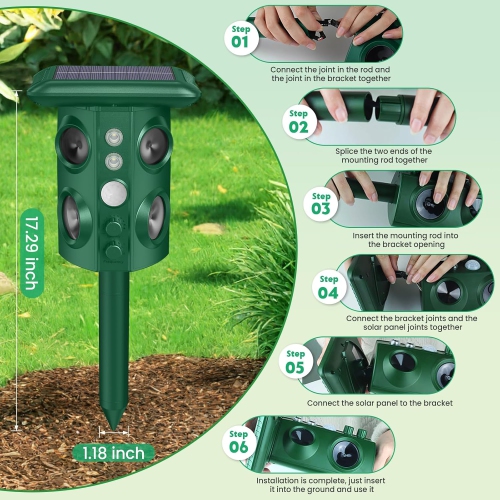 17.29 inch

1.18 inch

Step 01
Connect the joint in the rod and the joint in the bracket together

Step 02
Splice the two ends of the mounting rod together

Step 03
Insert the mounting rod into the bracket opening

Step 04
Connect the bracket joints and the solar panel joints together

Step 05
Connect the solar panel to the bracket

Step 06
Installation is complete, just insert it into the ground and use it