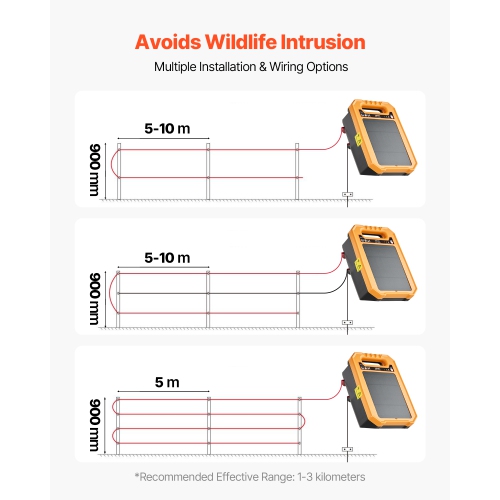 Avoids Wildlife Intrusion

Multiple Installation & Wiring Options

5-10 m

900 mm

5-10 m

900 mm

5 m

900 mm

*Recommended Effective Range: 1-3 kilometers