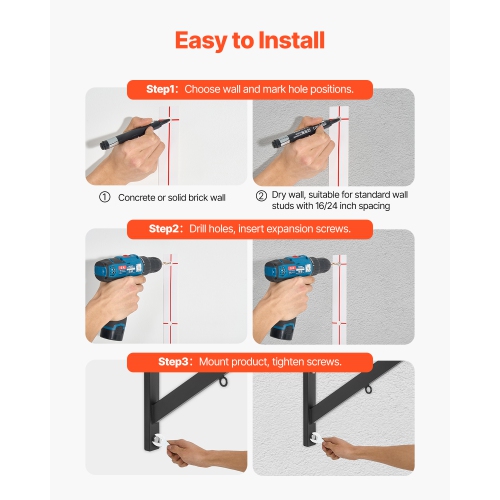 Easy to Install

Step1: Choose wall and mark hole positions.

① Concrete or solid brick wall

② Dry wall, suitable for standard wall studs with 16/24 inch spacing

Step2: Drill holes, insert expansion screws.

Step3: Mount product, tighten screws.