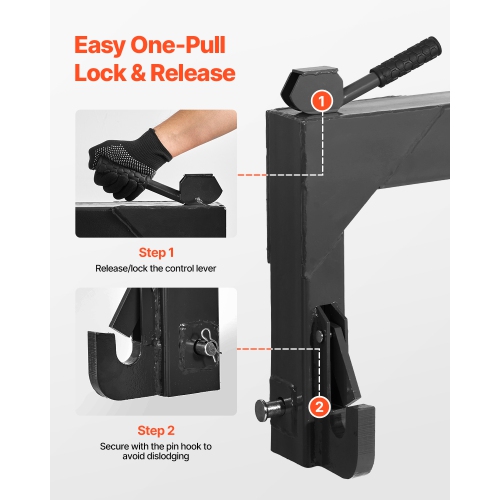 Easy One-Pull Lock & Release

1

Step 1
Release/lock the control lever

2

Step 2
Secure with the pin hook to avoid dislodging