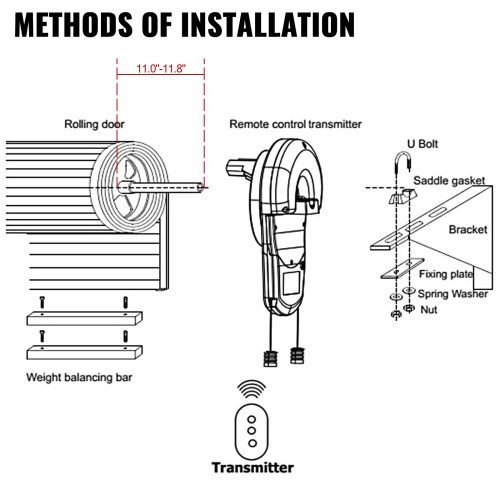 METHODS OF INSTALLATION

11.0"-11.8"

Rolling door

Remote control transmitter

U Bolt

Saddle gasket

Bracket

Fixing plate

Spring Washer

Nut

Weight balancing bar

Transmitter