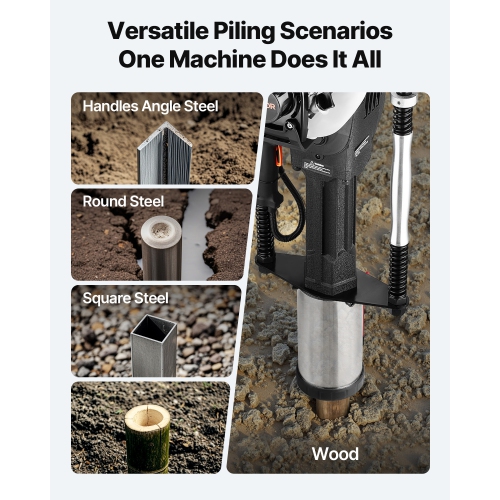 Versatile Piling Scenarios
One Machine Does It All

Handles Angle Steel

Round Steel

Square Steel

Wood