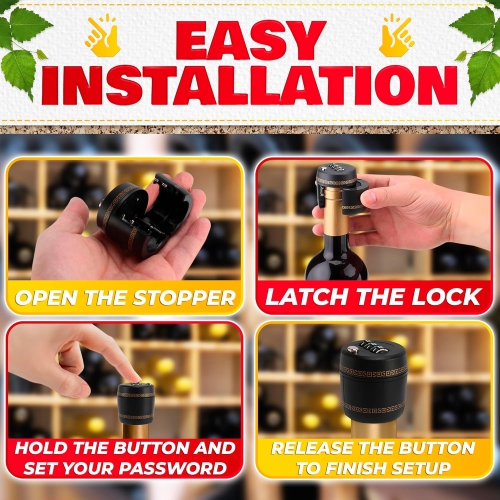 EASY INSTALLATION

OPEN THE STOPPER

LATCH THE LOCK

HOLD THE BUTTON AND SET YOUR PASSWORD

RELEASE THE BUTTON TO FINISH SETUP