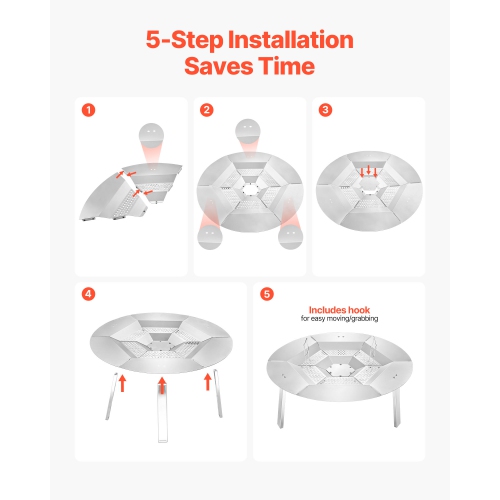 5-Step Installation Saves Time

1

2

3

4

5

Includes hook
for easy moving/grabbing