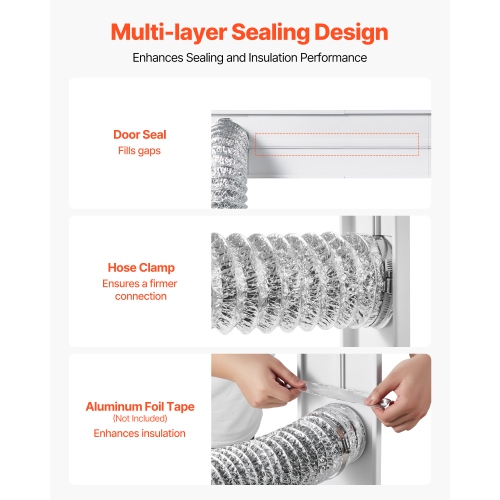 Multi-layer Sealing Design

Enhances Sealing and Insulation Performance

Door Seal
Fills gaps

Hose Clamp
Ensures a firmer connection

Aluminum Foil Tape
(Not Included)
Enhances insulation