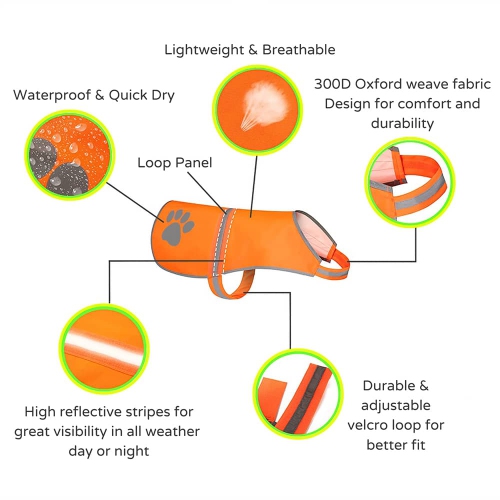 Lightweight & Breathable

Waterproof & Quick Dry

300D Oxford weave fabric Design for comfort and durability

Loop Panel

High reflective stripes for great visibility in all weather day or night

Durable & adjustable velcro loop for better fit