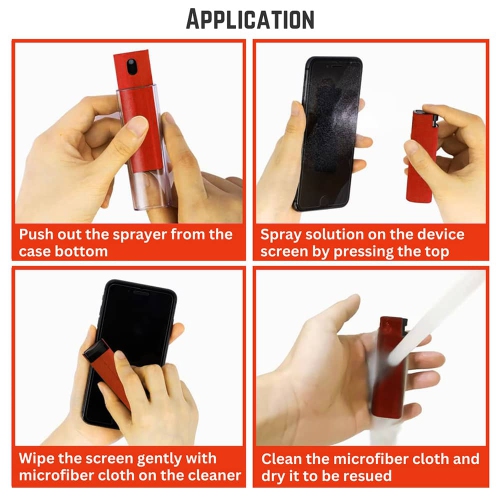 APPLICATION

Push out the sprayer from the case bottom

Spray solution on the device screen by pressing the top

Wipe the screen gently with microfiber cloth on the cleaner

Clean the microfiber cloth and dry it to be resued