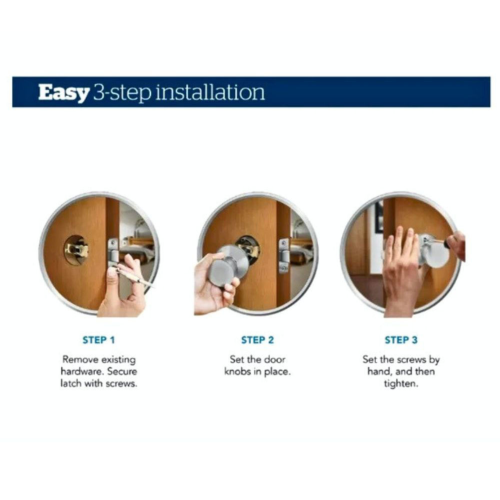 Easy 3-step installation

STEP 1

Remove existing hardware. Secure latch with screws.

STEP 2

Set the door knobs in place.

STEP 3

Set the screws by hand, and then tighten.