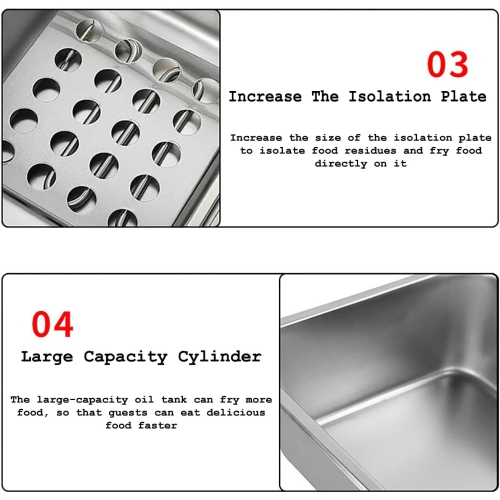 03

Increase The Isolation Plate

Increase the size of the isolation plate to isolate food residues and fry food directly on it

04

Large Capacity Cylinder

The large-capacity oil tank can fry more food, so that guests can eat delicious food faster