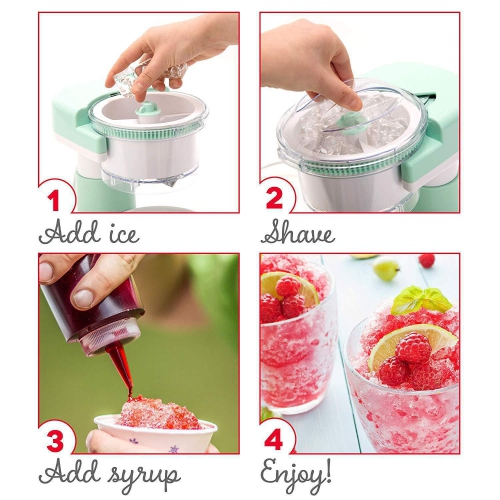 1
Add ice

2
Shave

3
Add syrup

4
Enjoy!