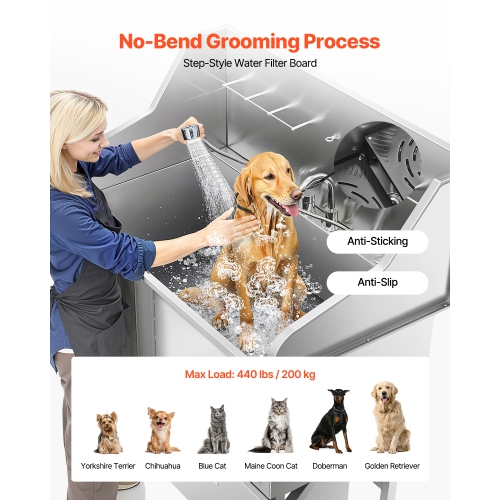 No-Bend Grooming Process

Step-Style Water Filter Board

Anti-Sticking

Anti-Slip

Max Load: 440 lbs / 200 kg

Yorkshire Terrier

Chihuahua

Blue Cat

Maine Coon Cat

Doberman

Golden Retriever