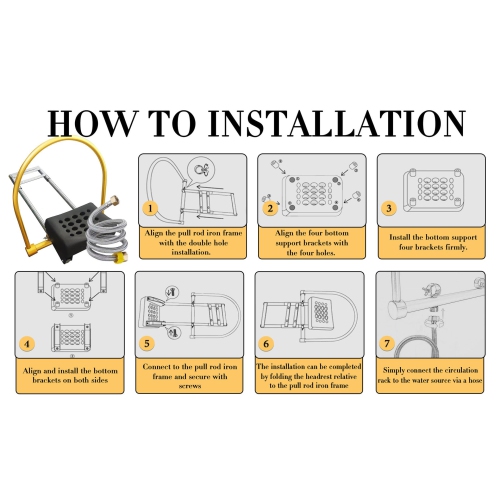 HOW TO INSTALLATION

1
Align the pull rod iron frame with the double hole installation.

2
Align the four bottom support brackets with the four holes.

3
Install the bottom support four brackets firmly.

4
Align and install the bottom brackets on both sides

5
Connect to the pull rod iron frame and secure with screws

6
The installation can be completed by folding the headrest relative to the pull rod iron frame

7
Simply connect the circulation rack to the water source via a hose