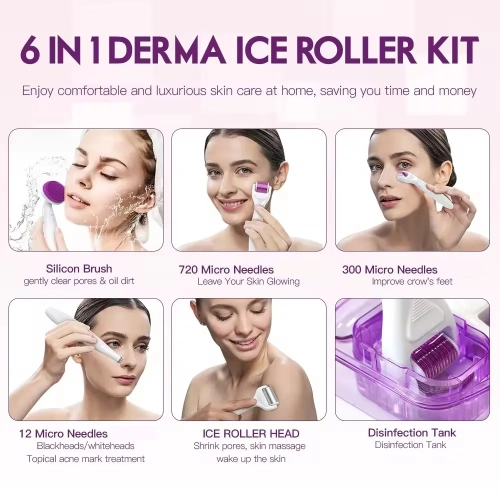 6 IN 1 DERMA ICE ROLLER KIT

Enjoy comfortable and luxurious skin care at home, saving you time and money

Silicon Brush
gently clear pores & oil dirt

720 Micro Needles
Leave Your Skin Glowing

300 Micro Needles
Improve crow's feet

12 Micro Needles
Blackheads/whiteheads
Topical acne mark treatment

ICE ROLLER HEAD
Shrink pores, skin massage
wake up the skin

Disinfection Tank
Disinfection Tank