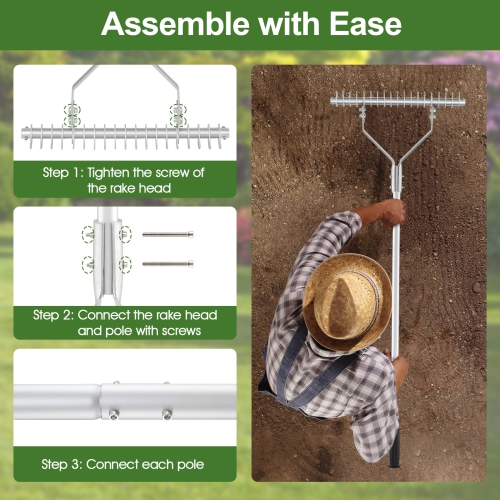 Assemble with Ease

Step 1: Tighten the screw of the rake head

Step 2: Connect the rake head and pole with screws

Step 3: Connect each pole