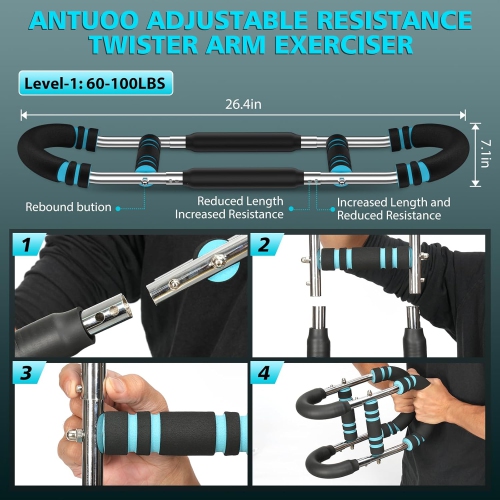 ANTUOO ADJUSTABLE RESISTANCE TWISTER ARM EXERCISER

Level-1: 60-100LBS

26.4in

7.1in

Rebound bution

Reduced Length Increased Resistance

Increased Length and Reduced Resistance

1

2

3

4