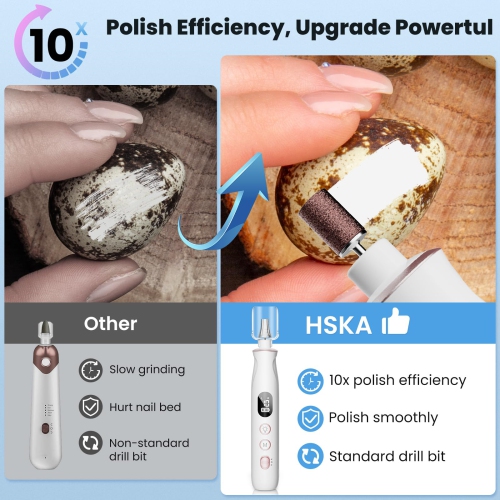 10x

Polish Efficiency, Upgrade Powertul

Other

Slow grinding

Hurt nail bed

Non-standard drill bit

HSKA

10x polish efficiency

Polish smoothly

Standard drill bit