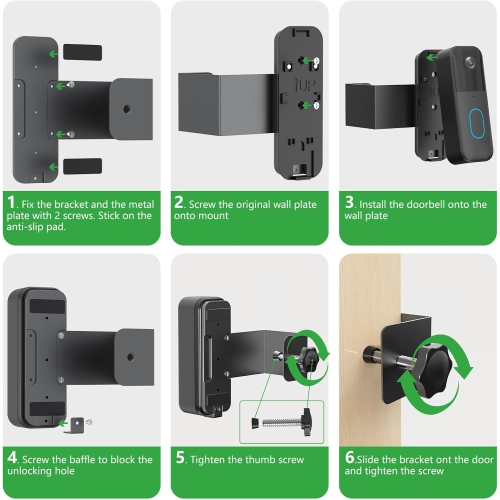 UP

1. Fix the bracket and the metal plate with 2 screws. Stick on the anti-slip pad.

2. Screw the original wall plate onto mount

3. Install the doorbell onto the wall plate

4. Screw the baffle to block the unlocking hole

5. Tighten the thumb screw

6.Slide the bracket ont the door and tighten the screw