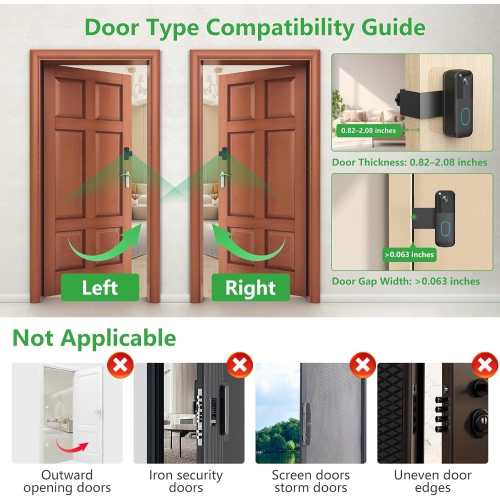 Door Type Compatibility Guide

Left

Right

0.82–2.08 inches

Door Thickness: 0.82–2.08 inches

>0.063 inches

Door Gap Width: >0.063 inches

Not Applicable

Outward opening doors

Iron security doors

Screen doors storm doors

Uneven door edges