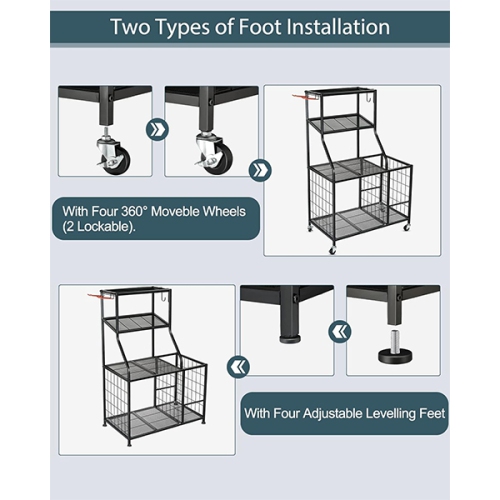 Two Types of Foot Installation

With Four 360° Moveble Wheels (2 Lockable).

With Four Adjustable Levelling Feet