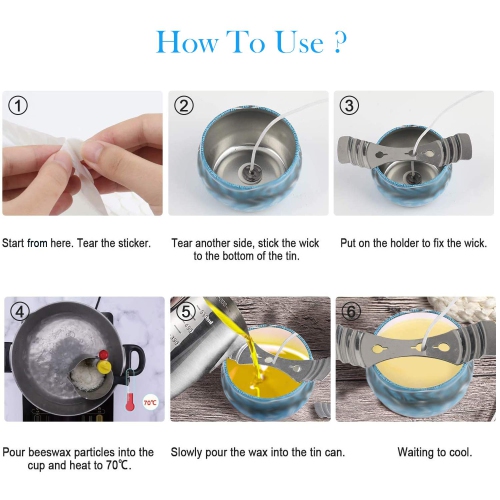 How To Use ?

①

Start from here. Tear the sticker.

②

Tear another side, stick the wick to the bottom of the tin.

③

Put on the holder to fix the wick.

④

70℃

Pour beeswax particles into the cup and heat to 70℃.

⑤

Slowly pour the wax into the tin can.

⑥

Waiting to cool.