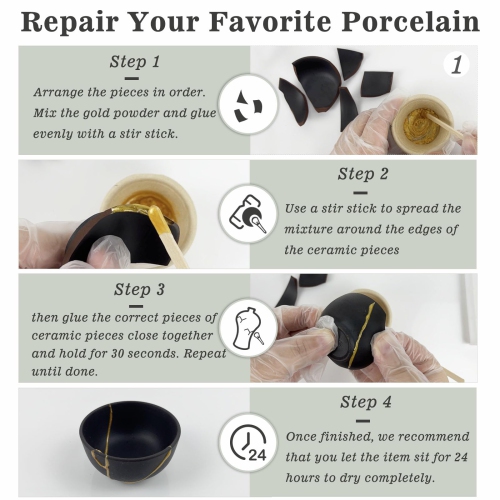 Repair Your Favorite Porcelain

Step 1

Arrange the pieces in order. Mix the gold powder and glue evenly with a stir stick.

1

Step 2

Use a stir stick to spread the mixture around the edges of the ceramic pieces

Step 3

then glue the correct pieces of ceramic pieces close together and hold for 30 seconds. Repeat until done.

Step 4

24

Once finished, we recommend that you let the item sit for 24 hours to dry completely.