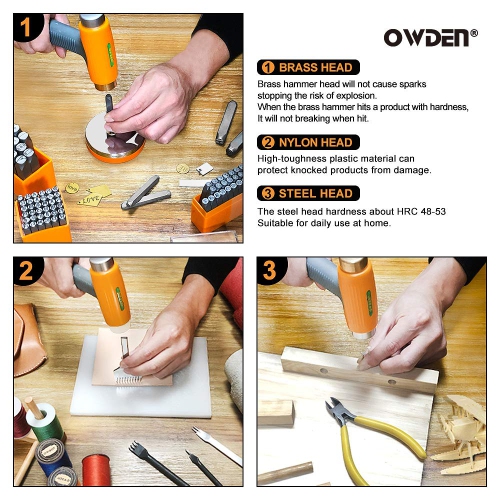 1

OWDEN®

1 BRASS HEAD
Brass hammer head will not cause sparks stopping the risk of explosion.
When the brass hammer hits a product with hardness, It will not breaking when hit.

2 NYLON HEAD
High-toughness plastic material can protect knocked products from damage.

3 STEEL HEAD
The steel head hardness about HRC 48-53
Suitable for daily use at home.

LOVE

2

3