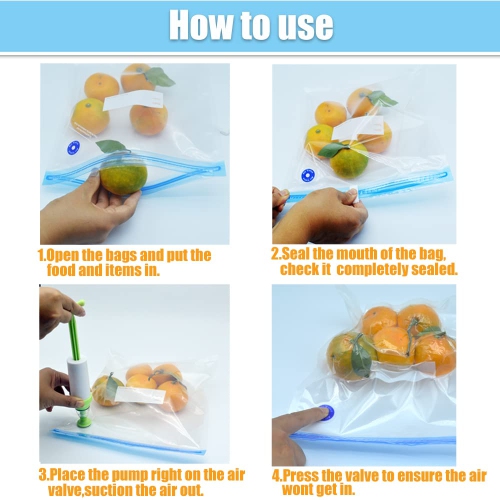 How to use

1.Open the bags and put the food and items in.

2.Seal the mouth of the bag, check it completely sealed.

3.Place the pump right on the air valve,suction the air out.

4.Press the valve to ensure the air wont get in.