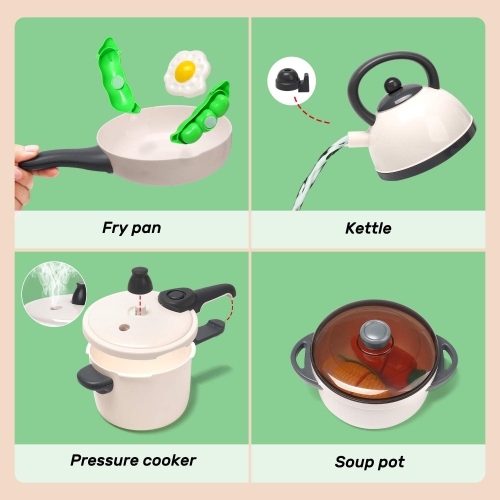 Fry pan

Kettle

Pressure cooker

Soup pot