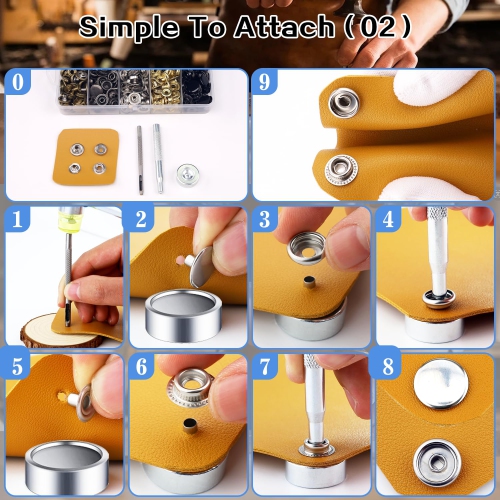 Simple To Attach ( 02 )

0

9

1

2

3

4

5

6

7

8