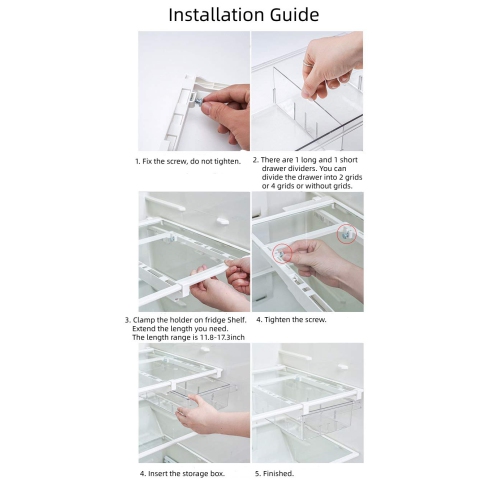 Installation Guide

1. Fix the screw, do not tighten.

2. There are 1 long and 1 short drawer dividers. You can divide the drawer into 2 grids or 4 grids or without grids.

3. Clamp the holder on fridge Shelf. Extend the length you need. The length range is 11.8-17.3inch

4. Tighten the screw.

4. Insert the storage box.

5. Finished.