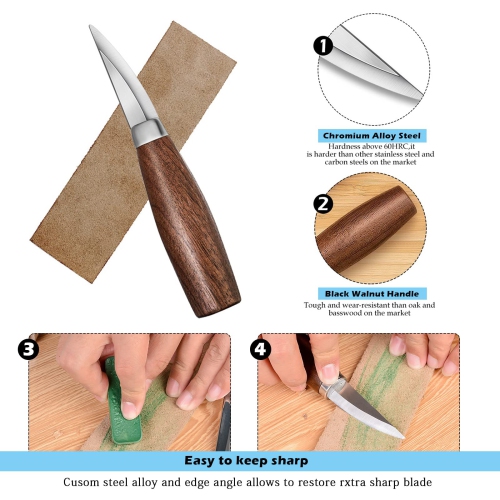 1

Chromium Alloy Steel
Hardness above 60HRC,it is harder than other stainless steel and carbon steels on the market

2

Black Walnut Handle
Tough and wear-resistant than oak and basswood on the market

3

4

Easy to keep sharp
Cusom steel alloy and edge angle allows to restore rxtra sharp blade