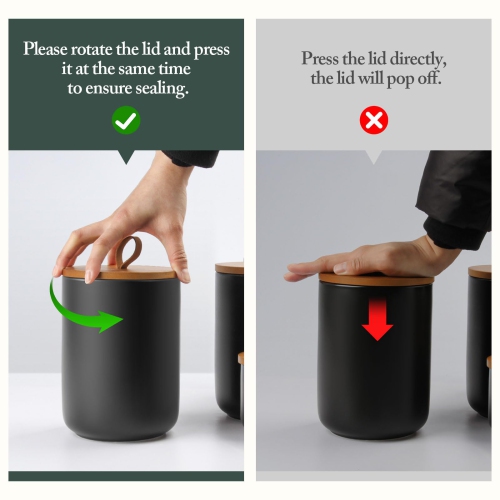 Please rotate the lid and press it at the same time to ensure sealing.

Press the lid directly, the lid will pop off.