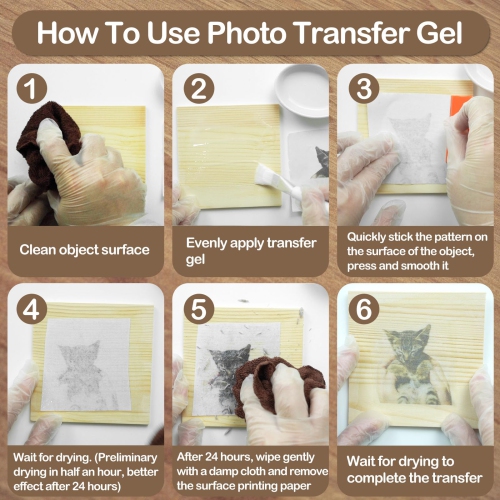 How To Use Photo Transfer Gel

1
Clean object surface

2
Evenly apply transfer gel

3
Quickly stick the pattern on the surface of the object, press and smooth it

4
Wait for drying. (Preliminary drying in half an hour, better effect after 24 hours)

5
After 24 hours, wipe gently with a damp cloth and remove the surface printing paper

6
Wait for drying to complete the transfer