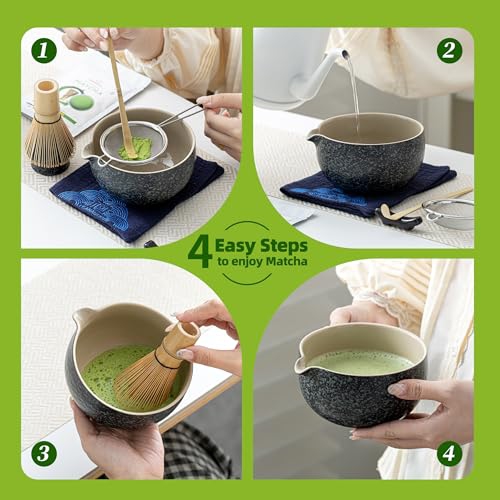 1

2

4 Easy Steps
to enjoy Matcha

3

4