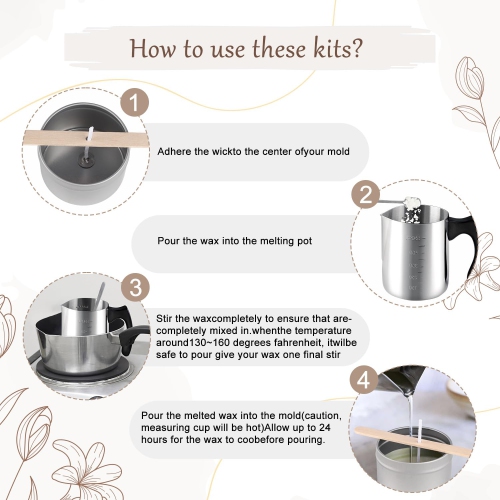 How to use these kits?

1

Adhere the wickto the center ofyour mold

2

Pour the wax into the melting pot

3

Stir the waxcompletely to ensure that are-completely mixed in.whenthe temperature around130~160 degrees fahrenheit, itwilbe safe to pour give your wax one final stir

4

Pour the melted wax into the mold(caution, measuring cup will be hot)Allow up to 24 hours for the wax to coobefore pouring.