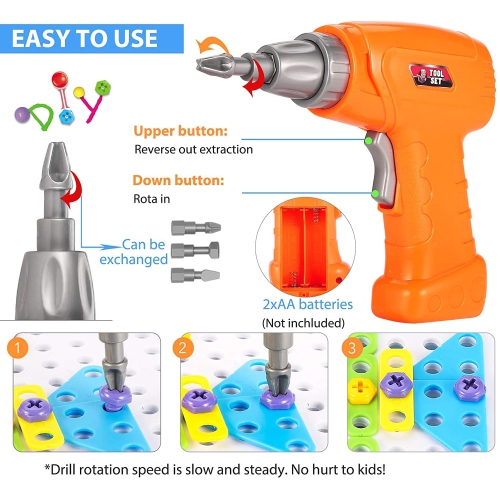 EASY TO USE

TOOL SET

Upper button:
Reverse out extraction

Down button:
Rota in

Can be exchanged

2xAA batteries
(Not inchluded)

1

2

3

*Drill rotation speed is slow and steady. No hurt to kids!