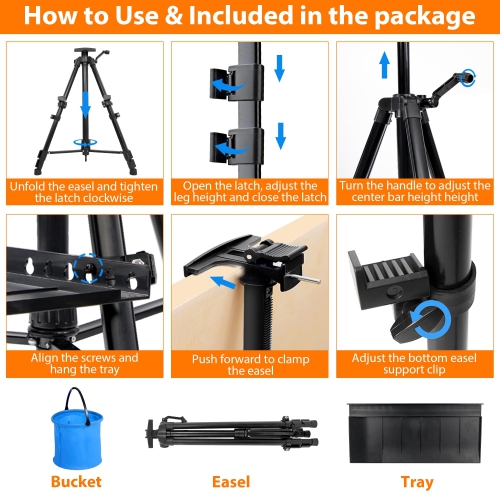 How to Use & Included in the package

Unfold the easel and tighten the latch clockwise

Open the latch, adjust the leg height and close the latch

Turn the handle to adjust the center bar height height

Align the screws and hang the tray

Push forward to clamp the easel

Adjust the bottom easel support clip

Bucket

Easel

Tray